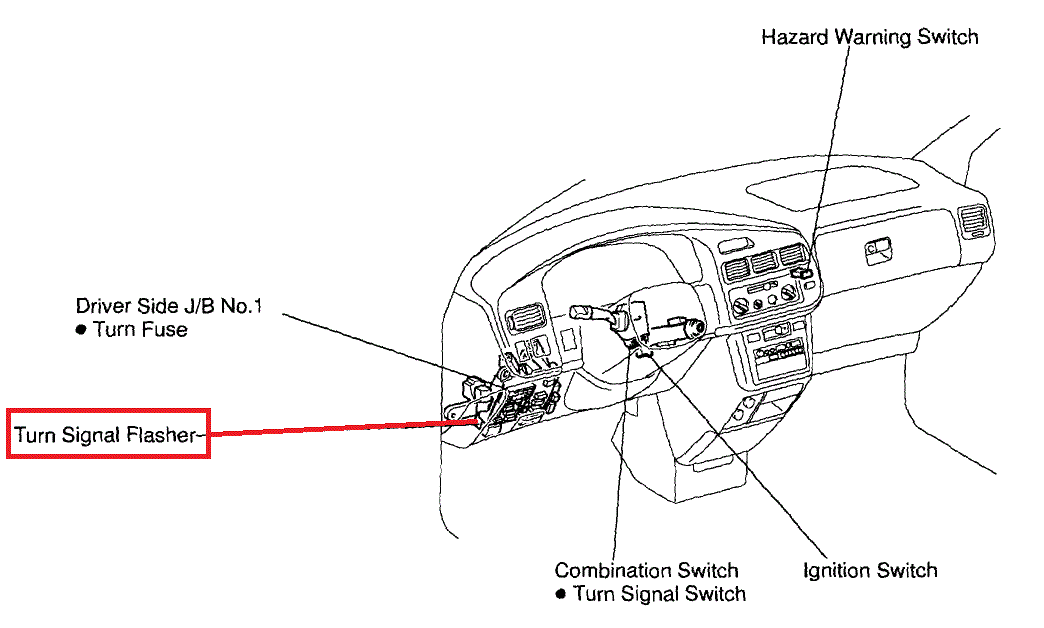 Hazard Warning Switch

Driver Side J/B No.1
● Turn Fuse

Turn Signal Flasher

Combination Switch
● Turn Signal Switch

Ignition Switch